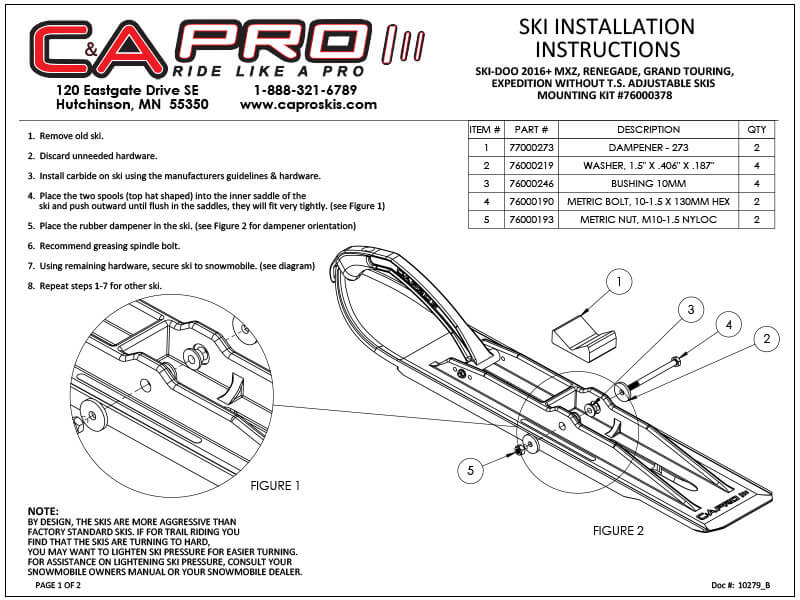 C&A PRO
RIDE LIKE A PRO
120 Eastgate Drive SE
Hutchinson, MN 55350
1-888-321-6789
www.caproskis.com

SKI INSTALLATION INSTRUCTIONS
SKI-DOO 2016+ MXZ, RENEGADE, GRAND TOURING, EXPEDITION WITHOUT T.S. ADJUSTABLE SKIS
MOUNTING KIT #76000378

1. Remove old ski.

2. Discard unneeded hardware.

3. Install carbide on ski using the manufacturers guidelines & hardware.

4. Place the two spools (top hat shaped) into the inner saddle of the ski and push outward until flush in the saddles, they will fit very tightly. (see Figure 1)

5. Place the rubber dampener in the ski. (see Figure 2 for dampener orientation)

6. Recommend greasing spindle bolt.

7. Using remaining hardware, secure ski to snowmobile. (see diagram)

8. Repeat steps 1-7 for other ski.

| ITEM # | PART # | DESCRIPTION | QTY |
|---|---|---|---|
| 1 | 77000273 | DAMPENER - 273 | 2 |
| 2 | 76000219 | WASHER, 1.5" X .406" X .187" | 4 |
| 3 | 76000246 | BUSHING 10MM | 4 |
| 4 | 76000190 | METRIC BOLT, 10-1.5 X 130MM HEX | 2 |
| 5 | 76000193 | METRIC NUT, M10-1.5 NYLOC | 2 |

1
3
4
2
5
C&A PRO
FIGURE 1
FIGURE 2

NOTE:
BY DESIGN, THE SKIS ARE MORE AGGRESSIVE THAN FACTORY STANDARD SKIS. IF FOR TRAIL RIDING YOU FIND THAT THE SKIS ARE TURNING TO HARD, YOU MAY WANT TO LIGHTEN SKI PRESSURE FOR EASIER TURNING. FOR ASSISTANCE ON LIGHTENING SKI PRESSURE, CONSULT YOUR SNOWMOBILE OWNERS MANUAL OR YOUR SNOWMOBILE DEALER.

PAGE 1 OF 2
Doc #: 10279_B