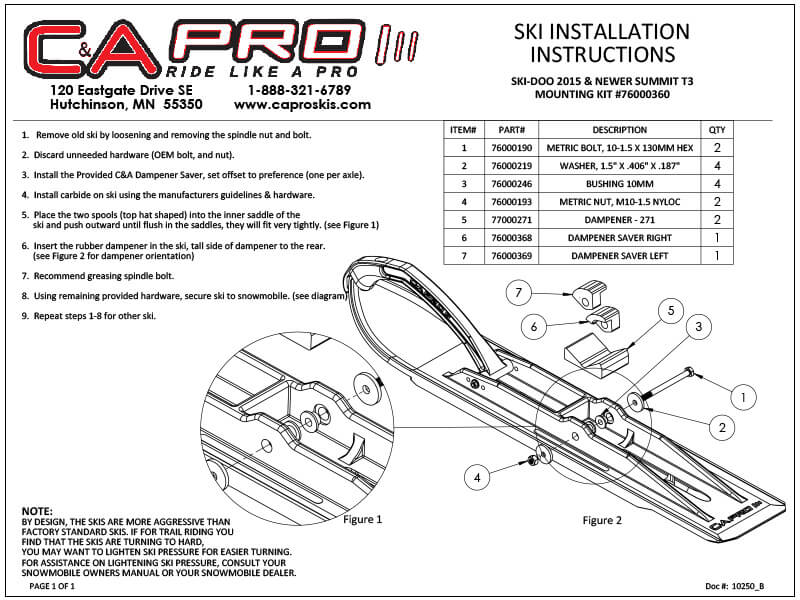 C&A PRO
RIDE LIKE A PRO
120 Eastgate Drive SE
Hutchinson, MN 55350
1-888-321-6789
www.caproskis.com

SKI INSTALLATION INSTRUCTIONS

SKI-DOO 2015 & NEWER SUMMIT T3
MOUNTING KIT #76000360

1. Remove old ski by loosening and removing the spindle nut and bolt.

2. Discard unneeded hardware (OEM bolt, and nut).

3. Install the Provided C&A Dampener Saver, set offset to preference (one per axle).

4. Install carbide on ski using the manufacturers guidelines & hardware.

5. Place the two spools (top hat shaped) into the inner saddle of the ski and push outward until flush in the saddles, they will fit very tightly. (see Figure 1)

6. Insert the rubber dampener in the ski, tall side of dampener to the rear. (see Figure 2 for dampener orientation)

7. Recommend greasing spindle bolt.

8. Using remaining provided hardware, secure ski to snowmobile. (see diagram)

9. Repeat steps 1-8 for other ski.

| ITEM# | PART# | DESCRIPTION | QTY |
|---|---|---|---|
| 1 | 76000190 | METRIC BOLT, 10-1.5 X 130MM HEX | 2 |
| 2 | 76000219 | WASHER, 1.5" X .406" X .187" | 4 |
| 3 | 76000246 | BUSHING 10MM | 4 |
| 4 | 76000193 | METRIC NUT, M10-1.5 NYLOC | 2 |
| 5 | 77000271 | DAMPENER - 271 | 2 |
| 6 | 76000368 | DAMPENER SAVER RIGHT | 1 |
| 7 | 76000369 | DAMPENER SAVER LEFT | 1 |

7
6
5
3
1
2
4

Figure 1
Figure 2

C&A PRO

NOTE:
BY DESIGN, THE SKIS ARE MORE AGGRESSIVE THAN FACTORY STANDARD SKIS. IF FOR TRAIL RIDING YOU FIND THAT THE SKIS ARE TURNING TO HARD, YOU MAY WANT TO LIGHTEN SKI PRESSURE FOR EASIER TURNING. FOR ASSISTANCE ON LIGHTENING SKI PRESSURE, CONSULT YOUR SNOWMOBILE OWNERS MANUAL OR YOUR SNOWMOBILE DEALER.

PAGE 1 OF 1
Doc #: 10250_B